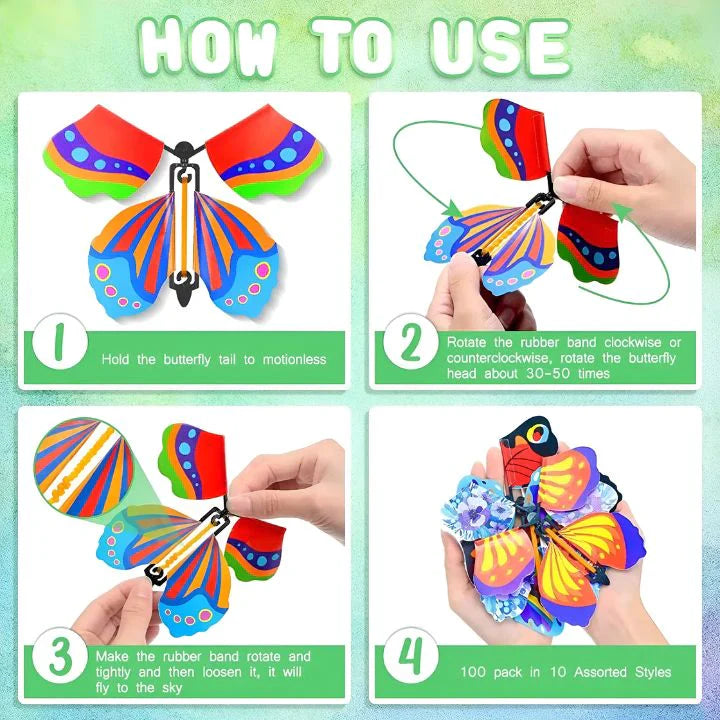 HOW TO USE

1
Hold the butterfly tail to motionless

2
Rotate the rubber band clockwise or counterclockwise, rotate the butterfly head about 30-50 times

3
Make the rubber band rotate and tightly and then loosen it, it will fly to the sky

4
100 pack in 10 Assorted Styles