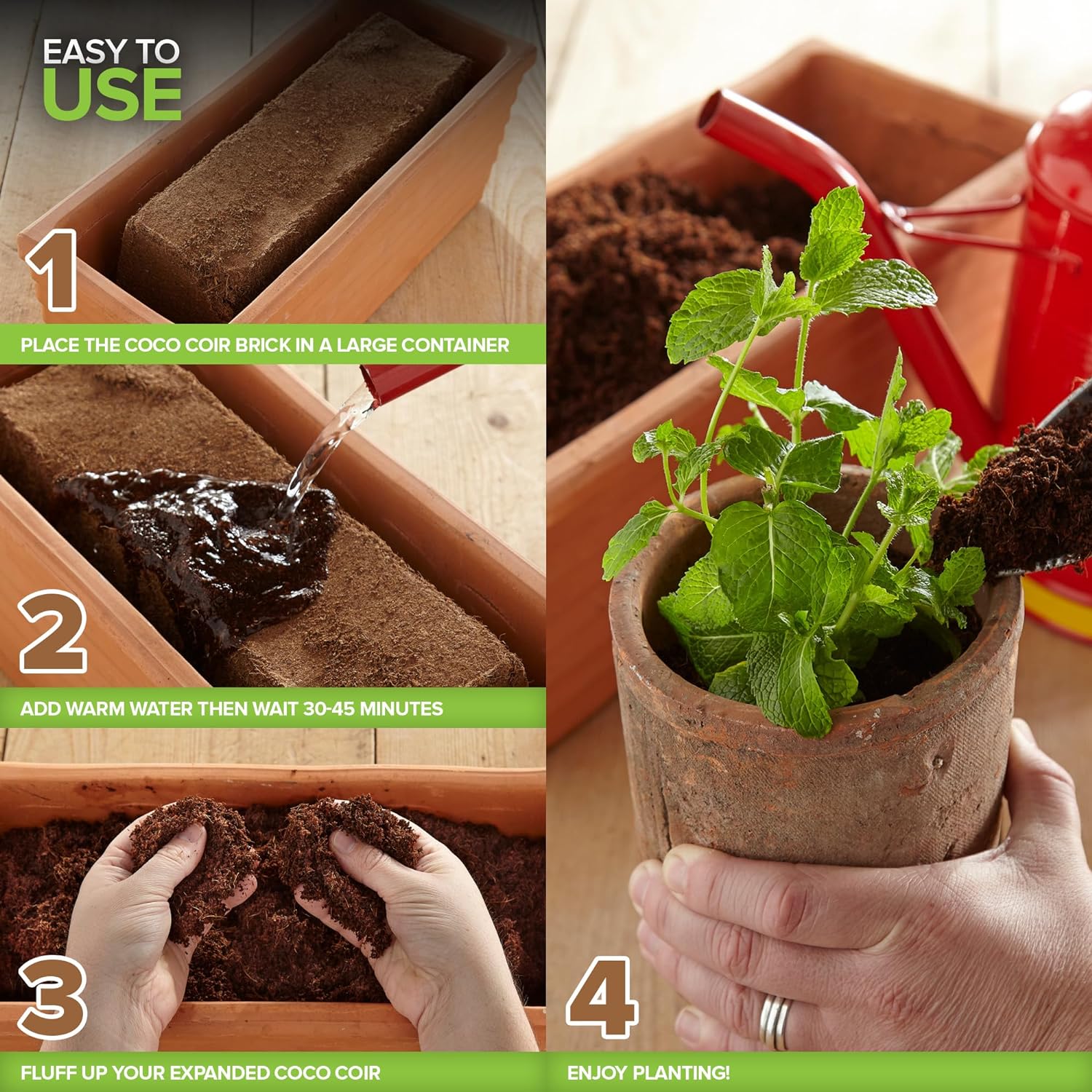 EASY TO USE

1

PLACE THE COCO COIR BRICK IN A LARGE CONTAINER

2

ADD WARM WATER THEN WAIT 30-45 MINUTES

3

FLUFF UP YOUR EXPANDED COCO COIR

4

ENJOY PLANTING!