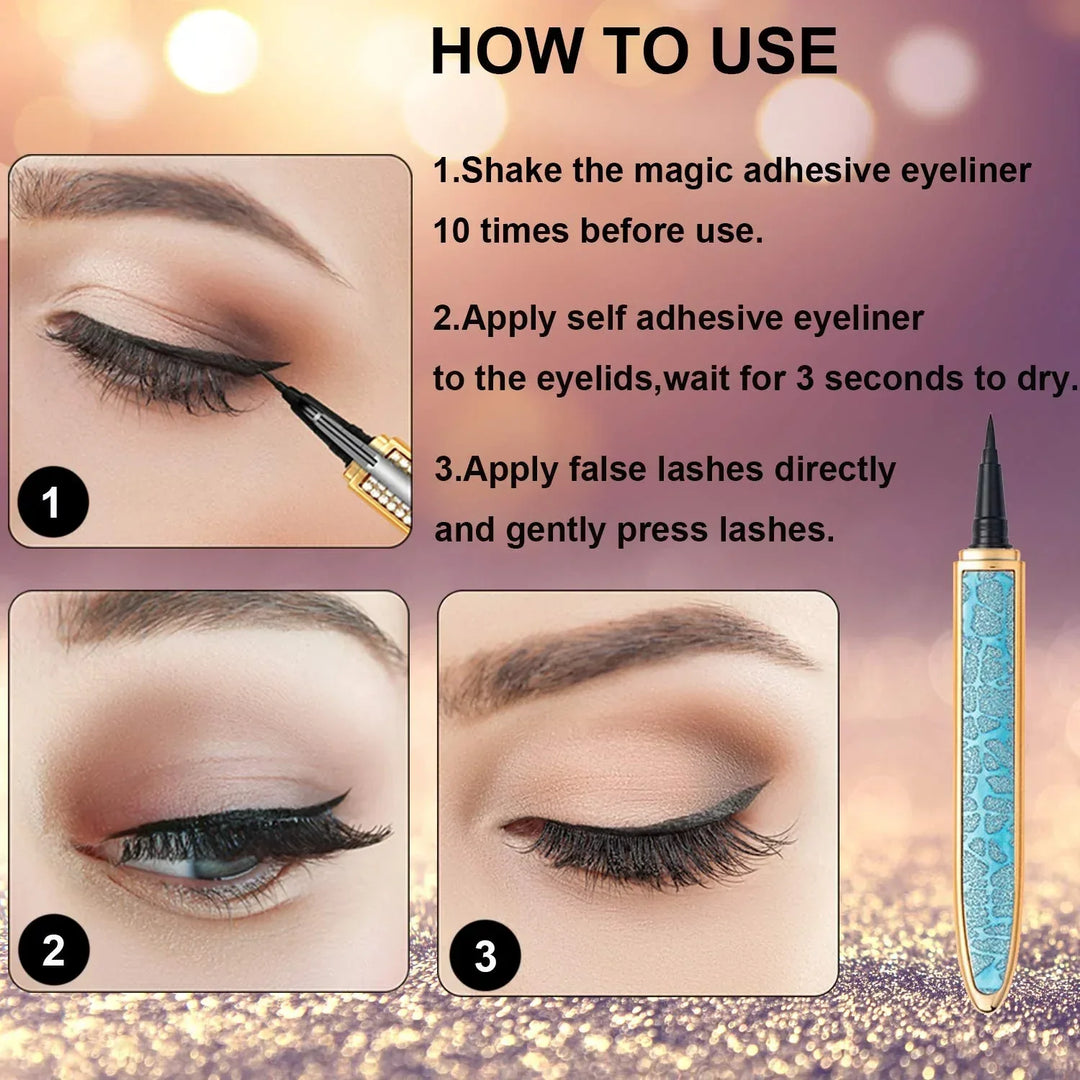 HOW TO USE

1.Shake the magic adhesive eyeliner 10 times before use.

2.Apply self adhesive eyeliner to the eyelids,wait for 3 seconds to dry.

3.Apply false lashes directly and gently press lashes.

1

2

3